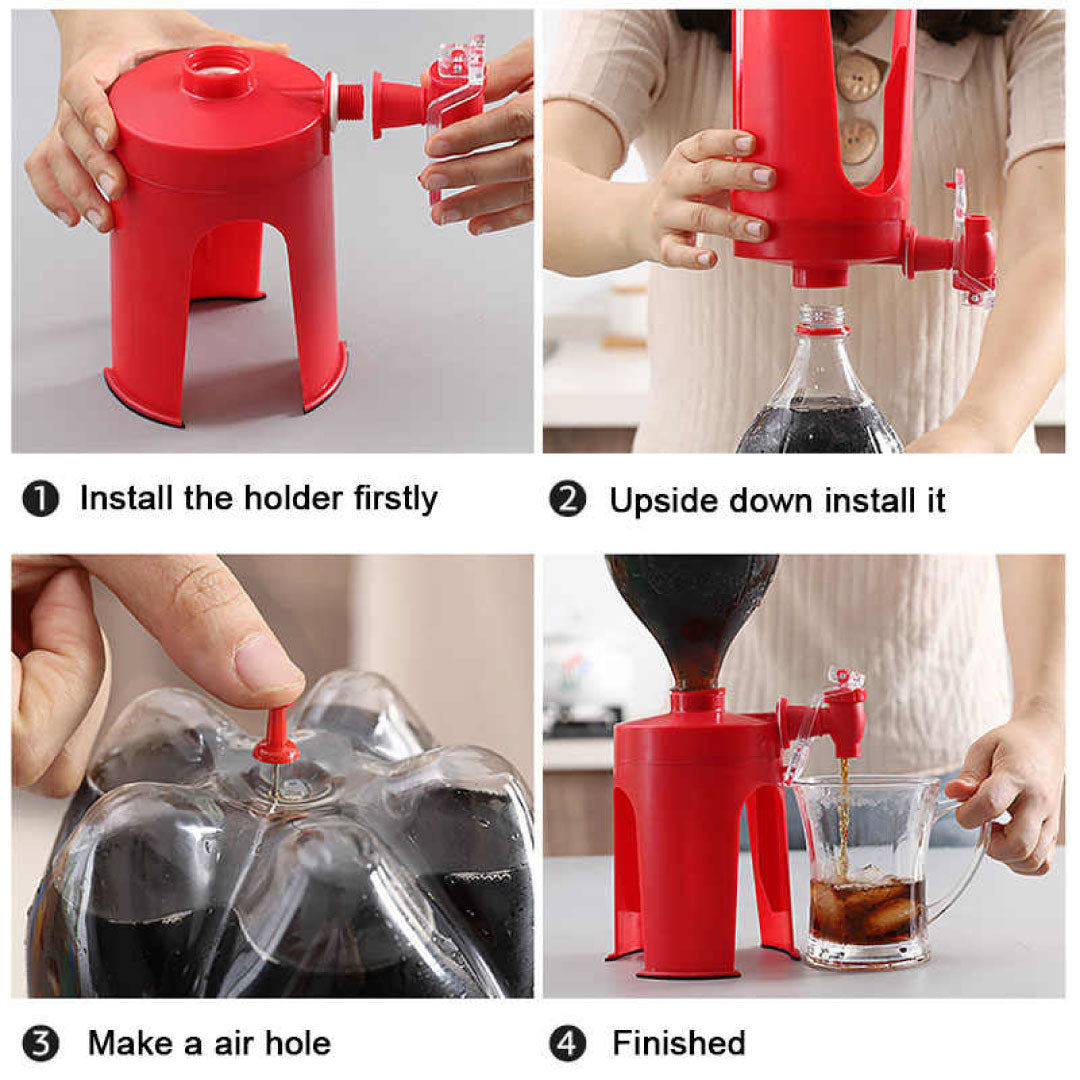 ❶ Install the holder firstly

❷ Upside down install it

❸ Make a air hole

❹ Finished