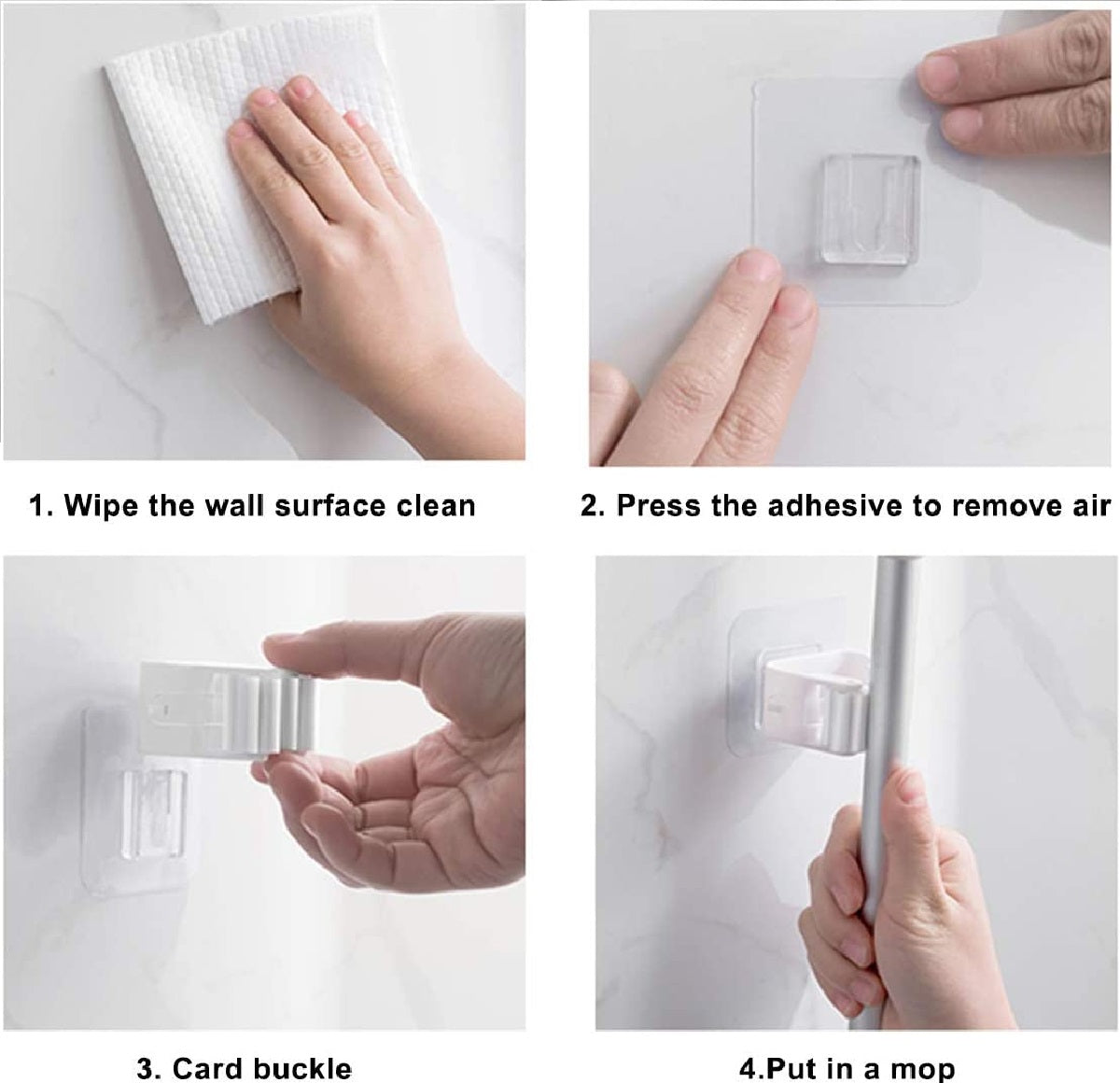 1. Wipe the wall surface clean

2. Press the adhesive to remove air

3. Card buckle

4.Put in a mop