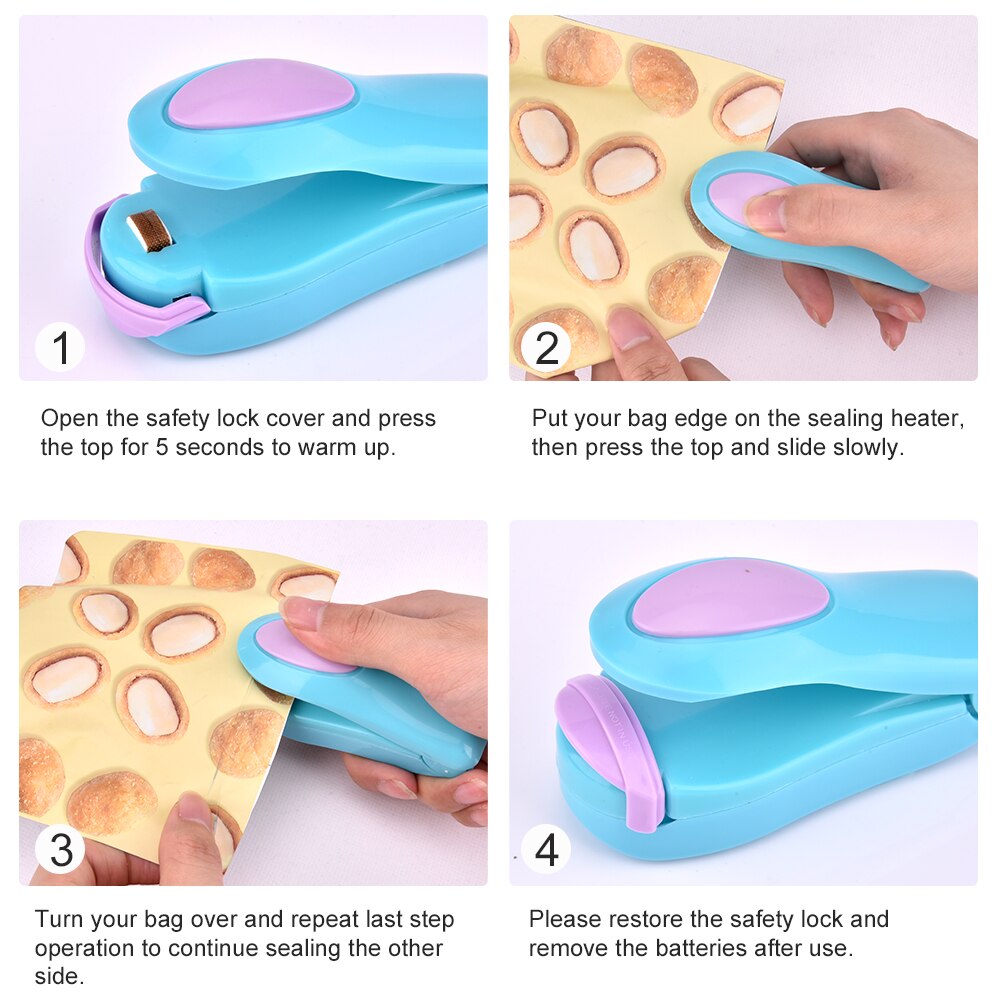 1

Open the safety lock cover and press the top for 5 seconds to warm up.

2

Put your bag edge on the sealing heater, then press the top and slide slowly.

3

Turn your bag over and repeat last step operation to continue sealing the other side.

4

Please restore the safety lock and remove the batteries after use.