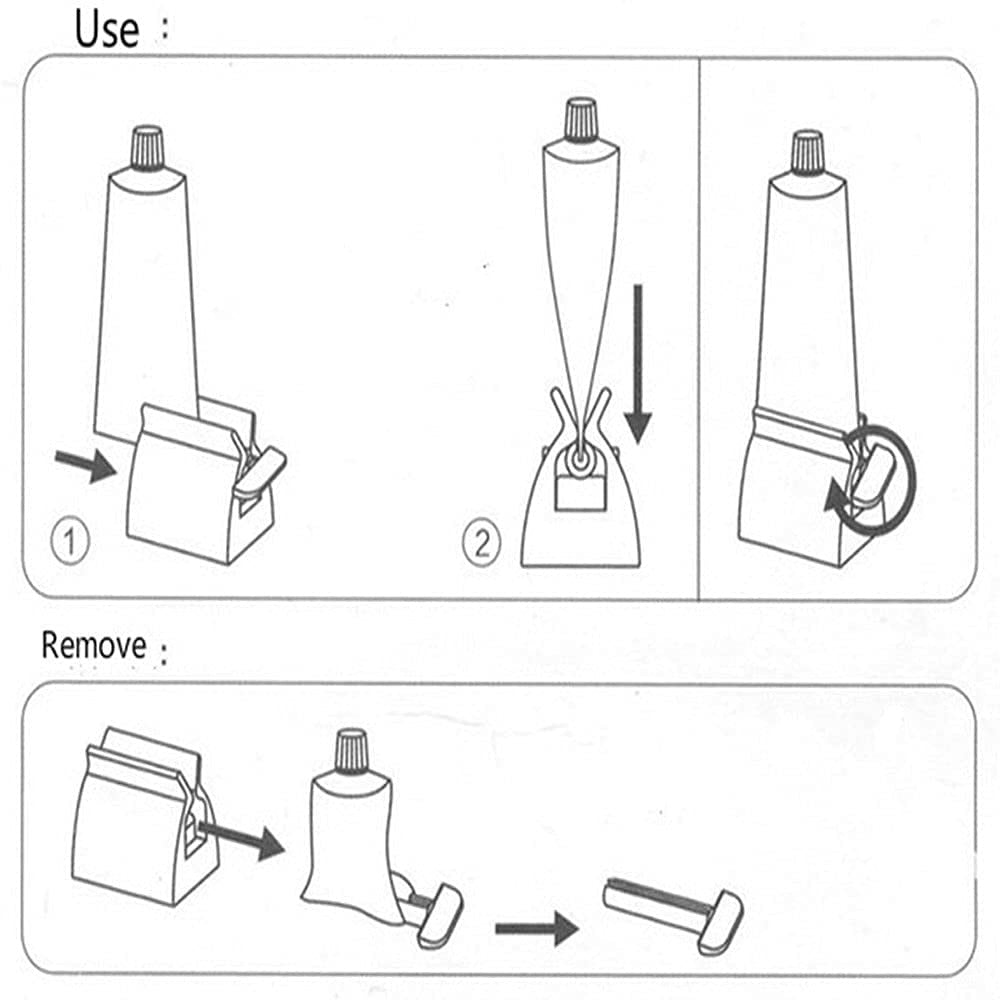 Use :

①

②

Remove :