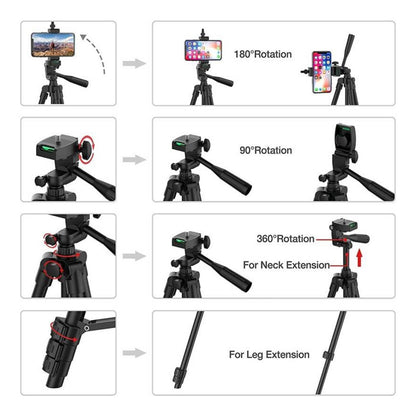 180°Rotation

90°Rotation

360°Rotation

For Neck Extension

For Leg Extension