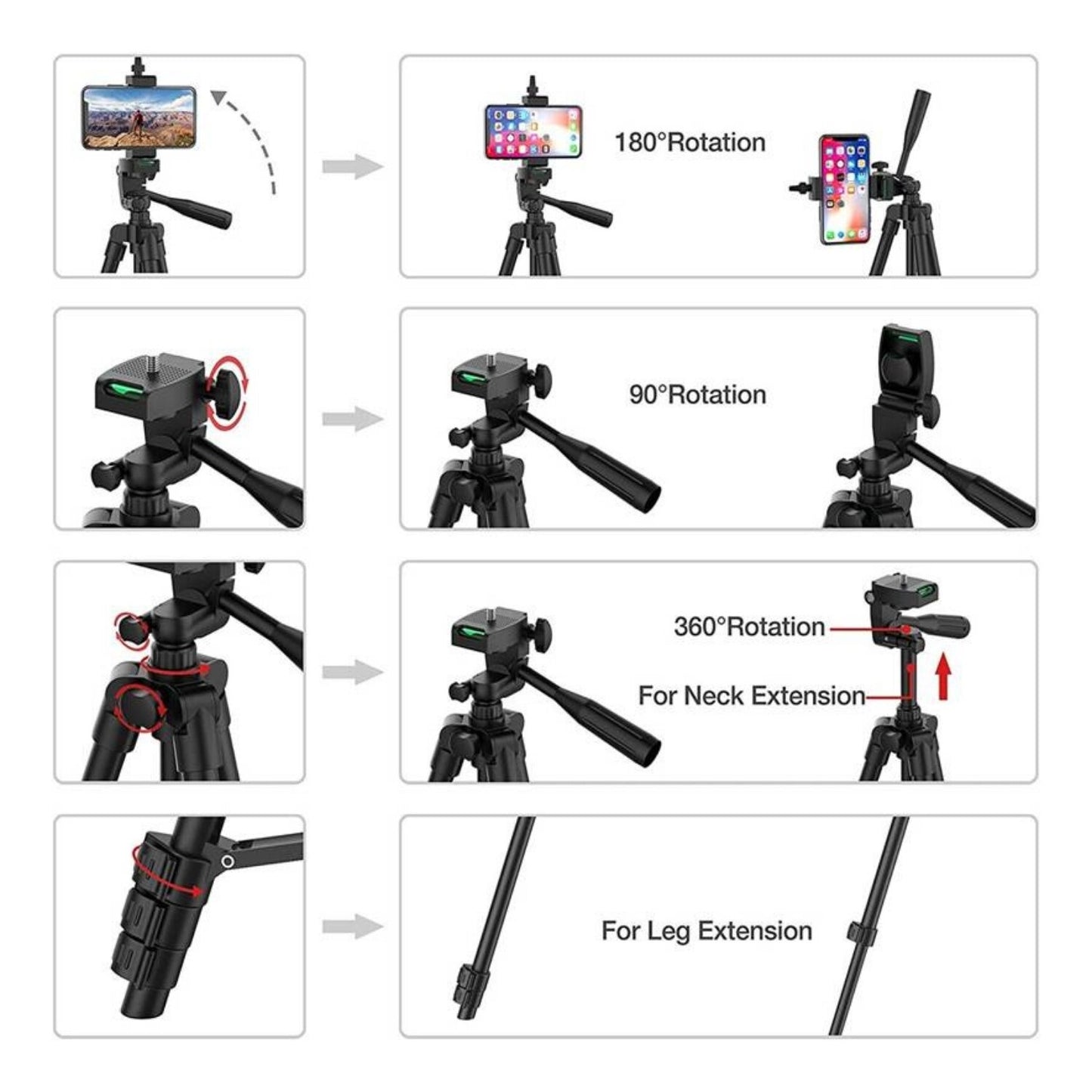 180°Rotation

90°Rotation

360°Rotation

For Neck Extension

For Leg Extension