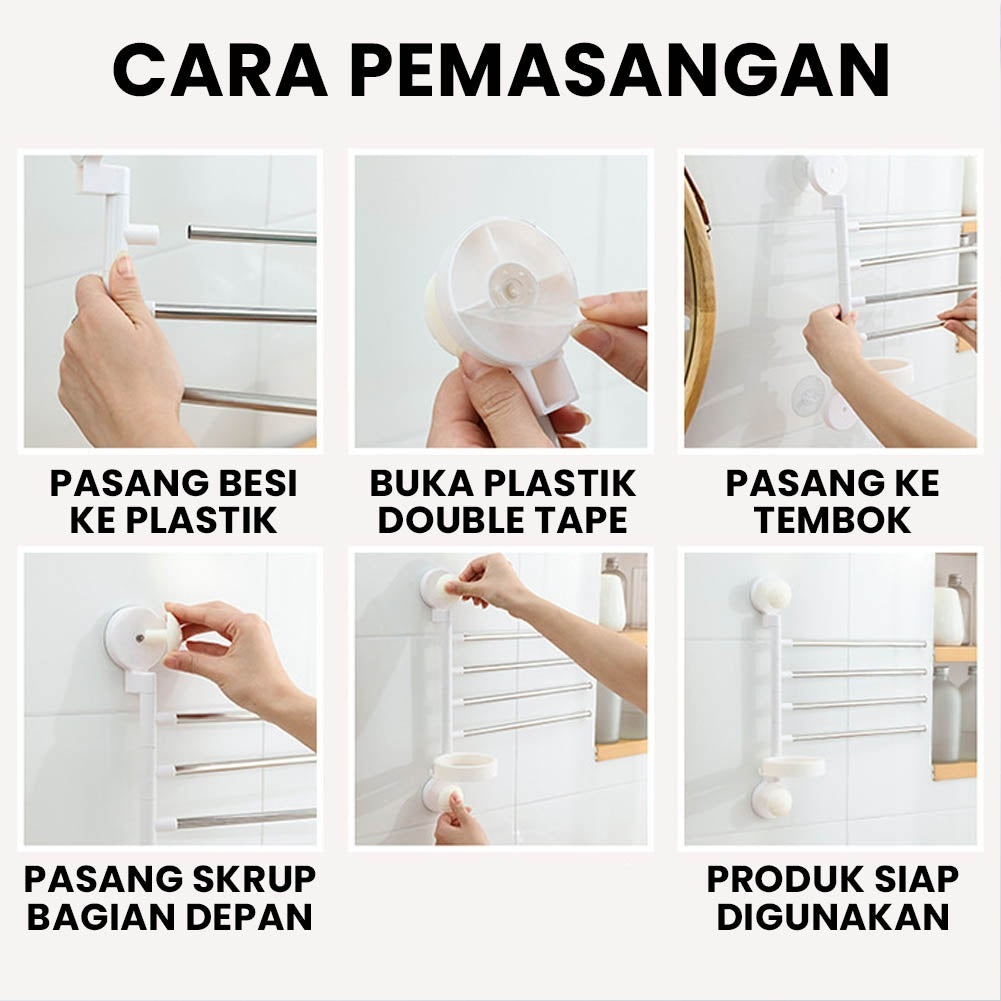 CARA PEMASANGAN

PASANG BESI KE PLASTIK

BUKA PLASTIK DOUBLE TAPE

PASANG KE TEMBOK

PASANG SKRUP BAGIAN DEPAN

PRODUK SIAP DIGUNAKAN