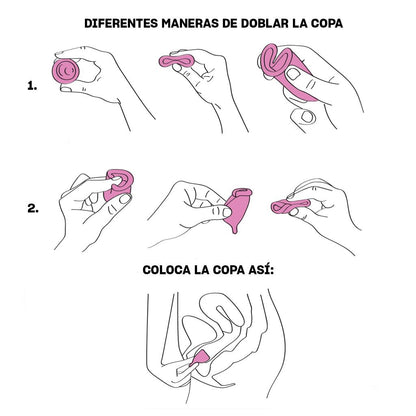 DIFERENTES MANERAS DE DOBLAR LA COPA

1.

2.

COLOCA LA COPA ASÍ: