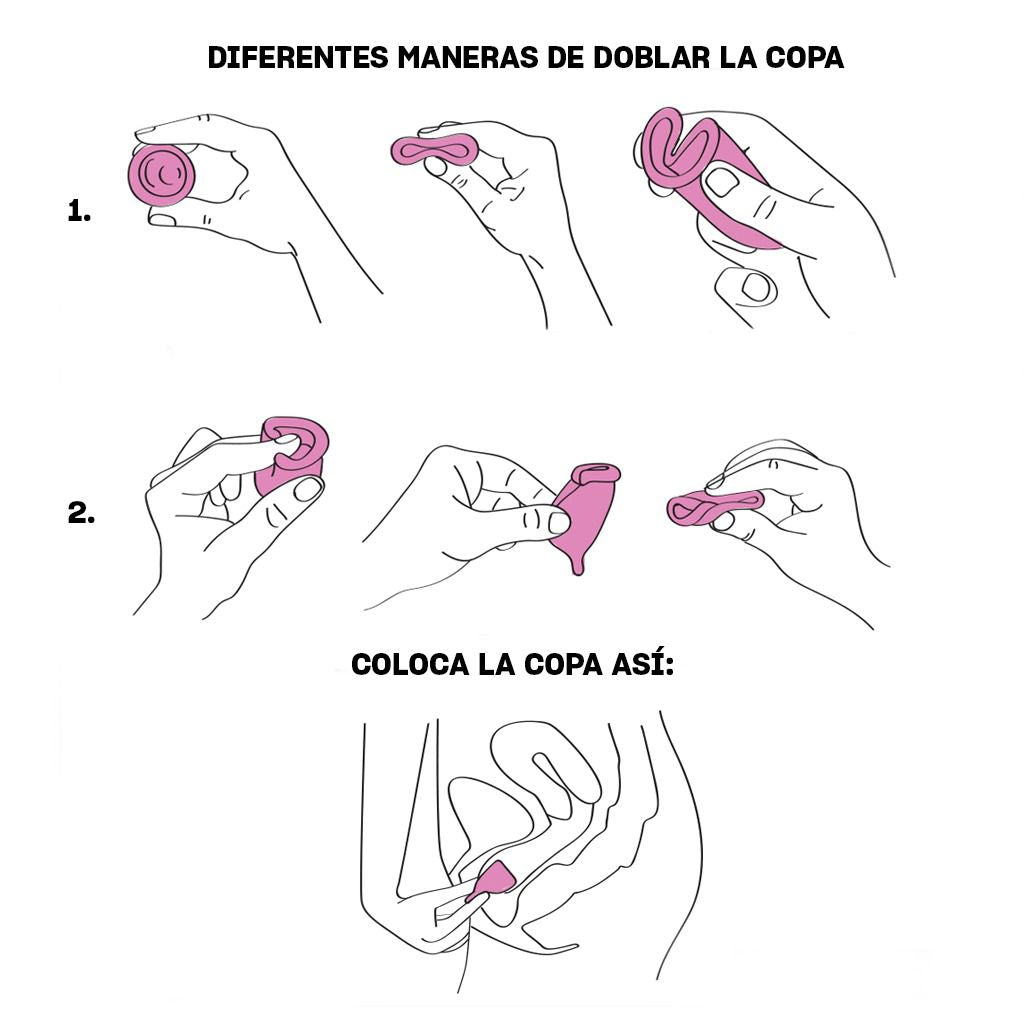 DIFERENTES MANERAS DE DOBLAR LA COPA

1.

2.

COLOCA LA COPA ASÍ: